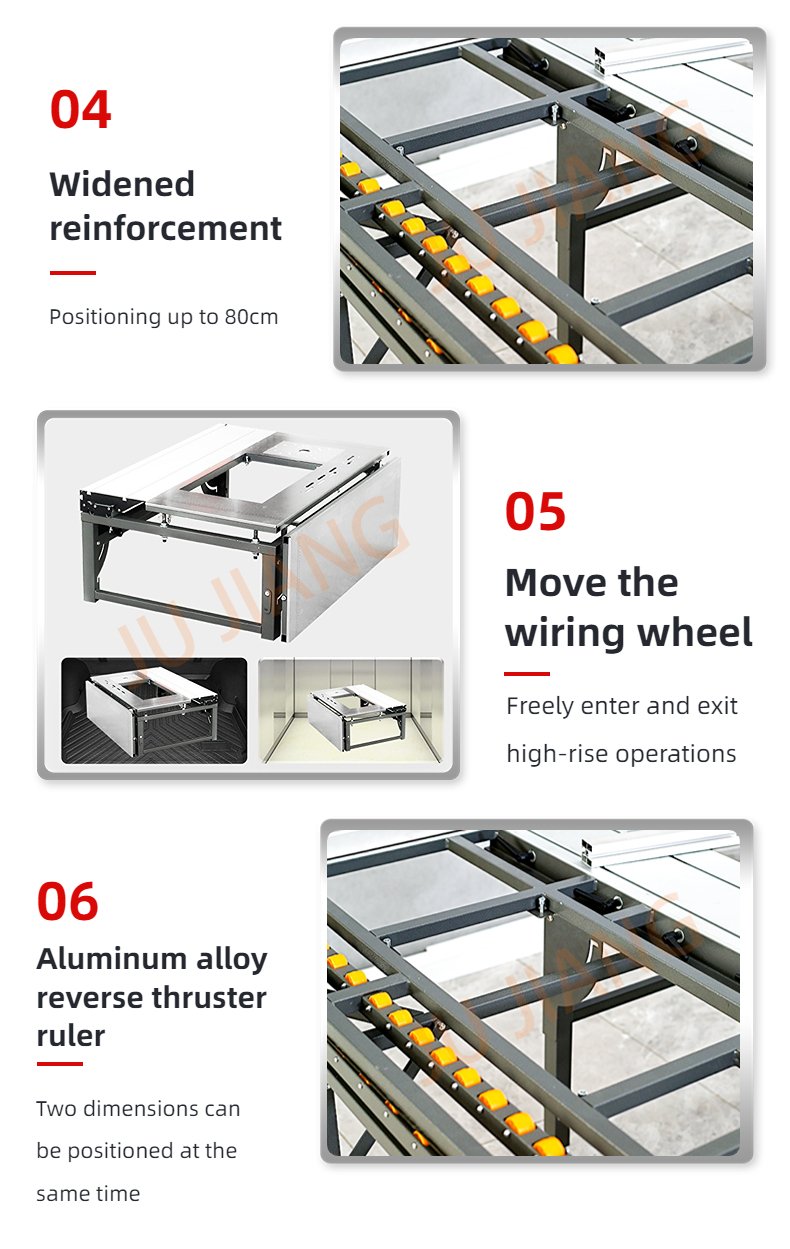 04

Widened reinforcement

Positioning up to 80cm

JU JIANG

JU JIANG

05

Move the wiring wheel

Freely enter and exit high-rise operations

06

Aluminum alloy reverse thruster ruler

Two dimensions can be positioned at the same time

JU JIANG